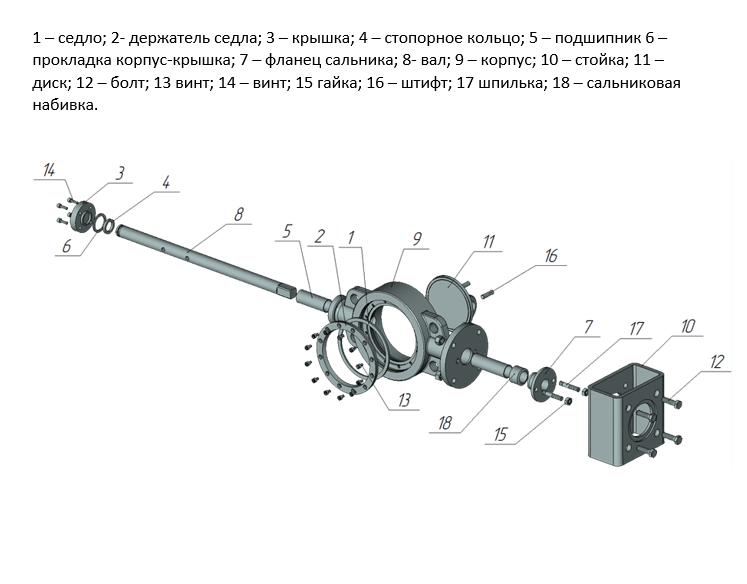 1 – седло; 2- держатель седла; 3 – крышка; 4 – стопорное кольцо; 5 – подшипник 6 – прокладка корпус-крышка; 7 – фланец сальника; 8- вал; 9 – корпус; 10 – стойка; 11 – диск; 12 – болт; 13 винт; 14 – винт; 15 гайка; 16 – штифт; 17 шпилька; 18 – сальниковая набивка.

14
3
4
6
8
5
2
1
9
11
16
7
17
10
12
13
18
15