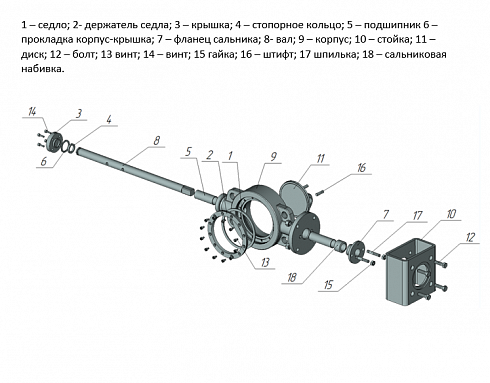 1 – седло; 2- держатель седла; 3 – крышка; 4 – стопорное кольцо; 5 – подшипник 6 – прокладка корпус-крышка; 7 – фланец сальника; 8- вал; 9 – корпус; 10 – стойка; 11 – диск; 12 – болт; 13 винт; 14 – винт; 15 гайка; 16 – штифт; 17 шпилька; 18 – сальниковая набивка.

14
3
4
6
8
5
2
1
9
11
16
7
17
10
12
13
18
15